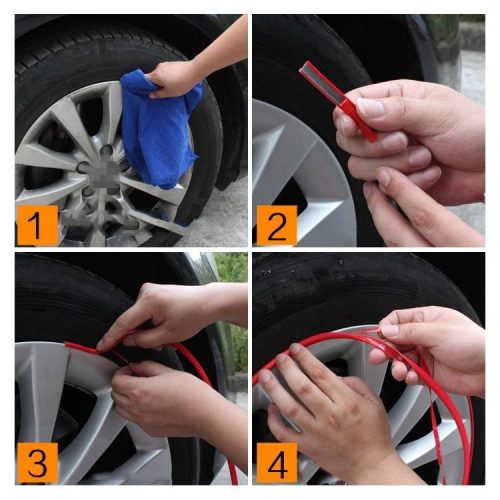 1

2

3

4